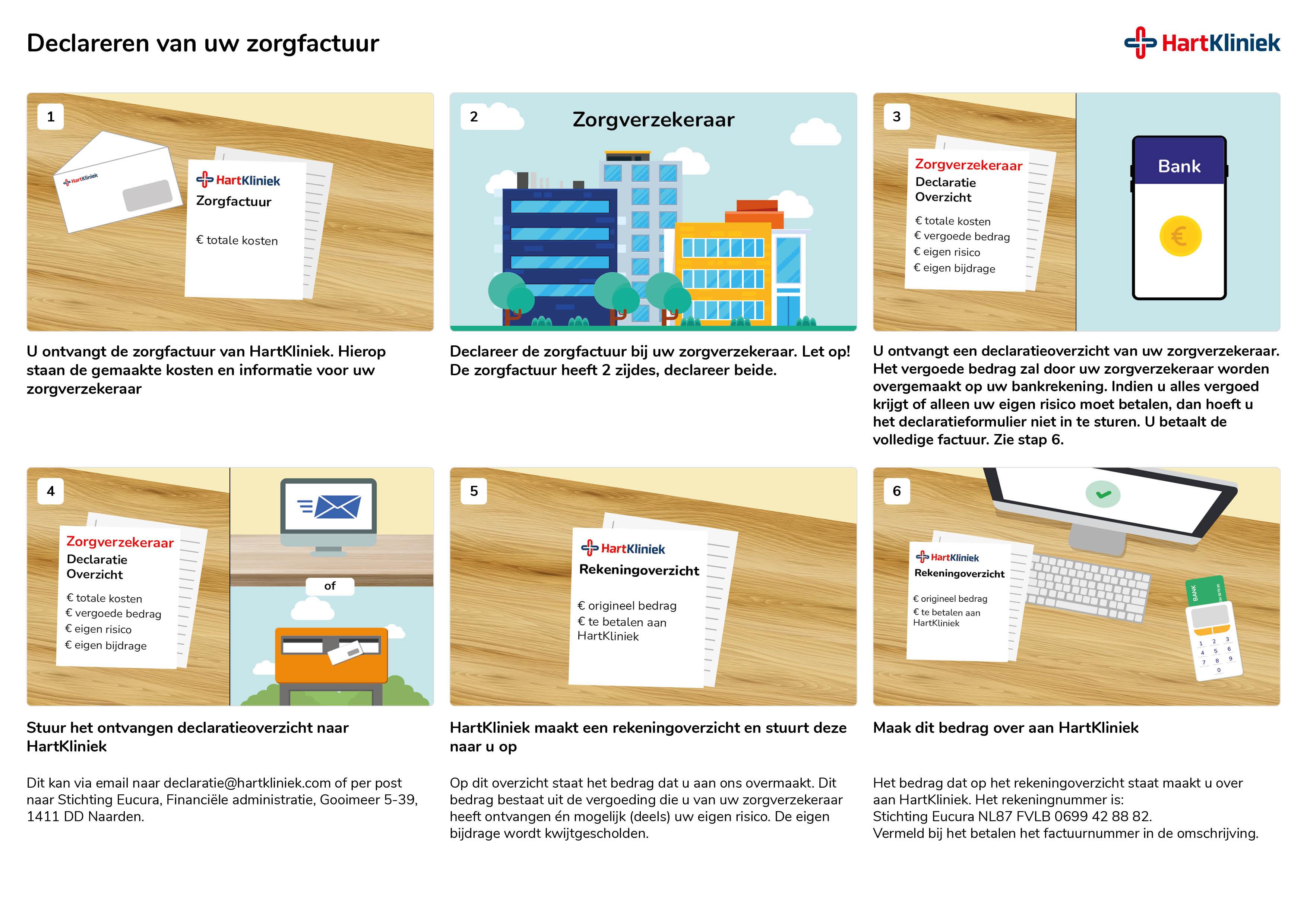 Declareren van uw zorgfactuur

HartKliniek

1

HartKliniek

HartKliniek
Zorgfactuur

€ totale kosten

U ontvangt de zorgfactuur van HartKliniek. Hierop staan de gemaakte kosten en informatie voor uw zorgverzekeraar

2

Zorgverzekeraar

Declareer de zorgfactuur bij uw zorgverzekeraar. Let op! De zorgfactuur heeft 2 zijdes, declareer beide.

3

Zorgverzekeraar
Declaratie Overzicht

€ totale kosten
€ vergoede bedrag
€ eigen risico
€ eigen bijdrage

Bank

€

U ontvangt een declaratieoverzicht van uw zorgverzekeraar. Het vergoede bedrag zal door uw zorgverzekeraar worden overgemaakt op uw bankrekening. Indien u alles vergoed krijgt of alleen uw eigen risico moet betalen, dan hoeft u het declaratieformulier niet in te sturen. U betaalt de volledige factuur. Zie stap 6.

4

Zorgverzekeraar
Declaratie Overzicht

€ totale kosten
€ vergoede bedrag
€ eigen risico
€ eigen bijdrage

of

Stuur het ontvangen declaratieoverzicht naar HartKliniek

Dit kan via email naar declaratie@hartkliniek.com of per post naar Stichting Eucura, Financiële administratie, Gooimeer 5-39, 1411 DD Naarden.

5

HartKliniek
Rekeningoverzicht

€ origineel bedrag
€ te betalen aan HartKliniek

HartKliniek maakt een rekeningoverzicht en stuurt deze naar u op

Op dit overzicht staat het bedrag dat u aan ons overmaakt. Dit bedrag bestaat uit de vergoeding die u van uw zorgverzekeraar heeft ontvangen én mogelijk (deels) uw eigen risico. De eigen bijdrage wordt kwijtgescholden.

6

HartKliniek
Rekeningoverzicht

€ origineel bedrag
€ te betalen aan HartKliniek

BANK

1 2 3
4 5 6
7 8 9
0

Maak dit bedrag over aan HartKliniek

Het bedrag dat op het rekeningoverzicht staat maakt u over aan HartKliniek. Het rekeningnummer is:
Stichting Eucura NL87 FVLB 0699 42 88 82.
Vermeld bij het betalen het factuurnummer in de omschrijving.